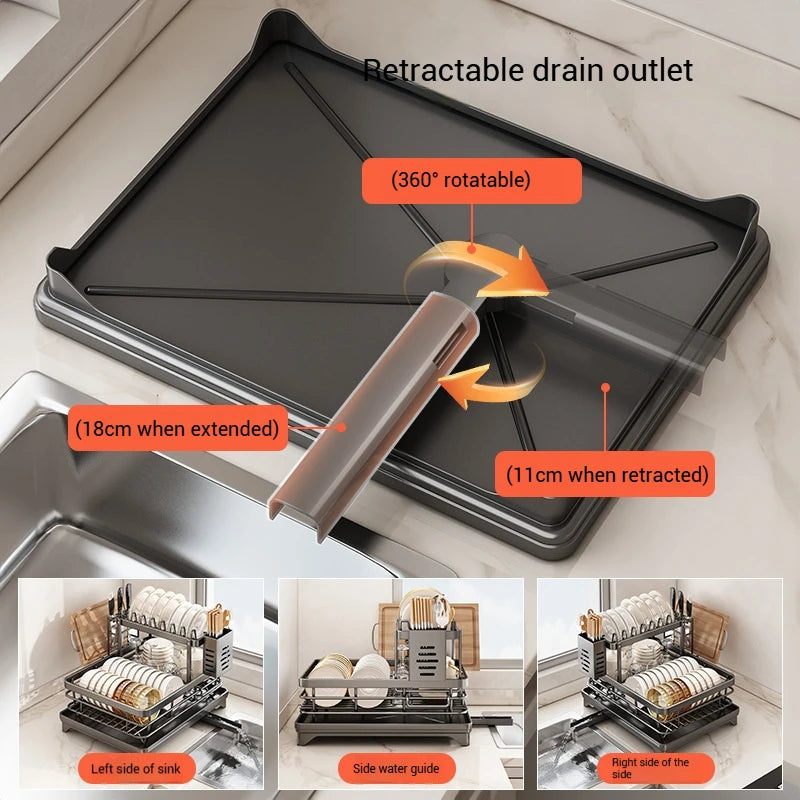 Retractable drain outlet

(360° rotatable)

(18cm when extended)

(11cm when retracted)

Left side of sink

Side water guide

Right side of the side