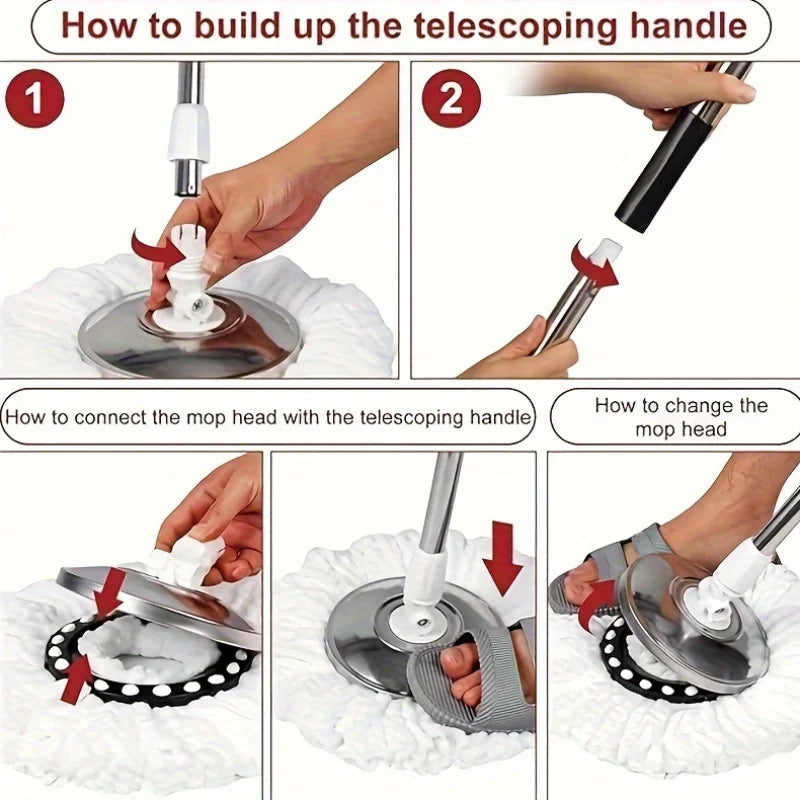 How to build up the telescoping handle

1

2

How to connect the mop head with the telescoping handle

How to change the mop head